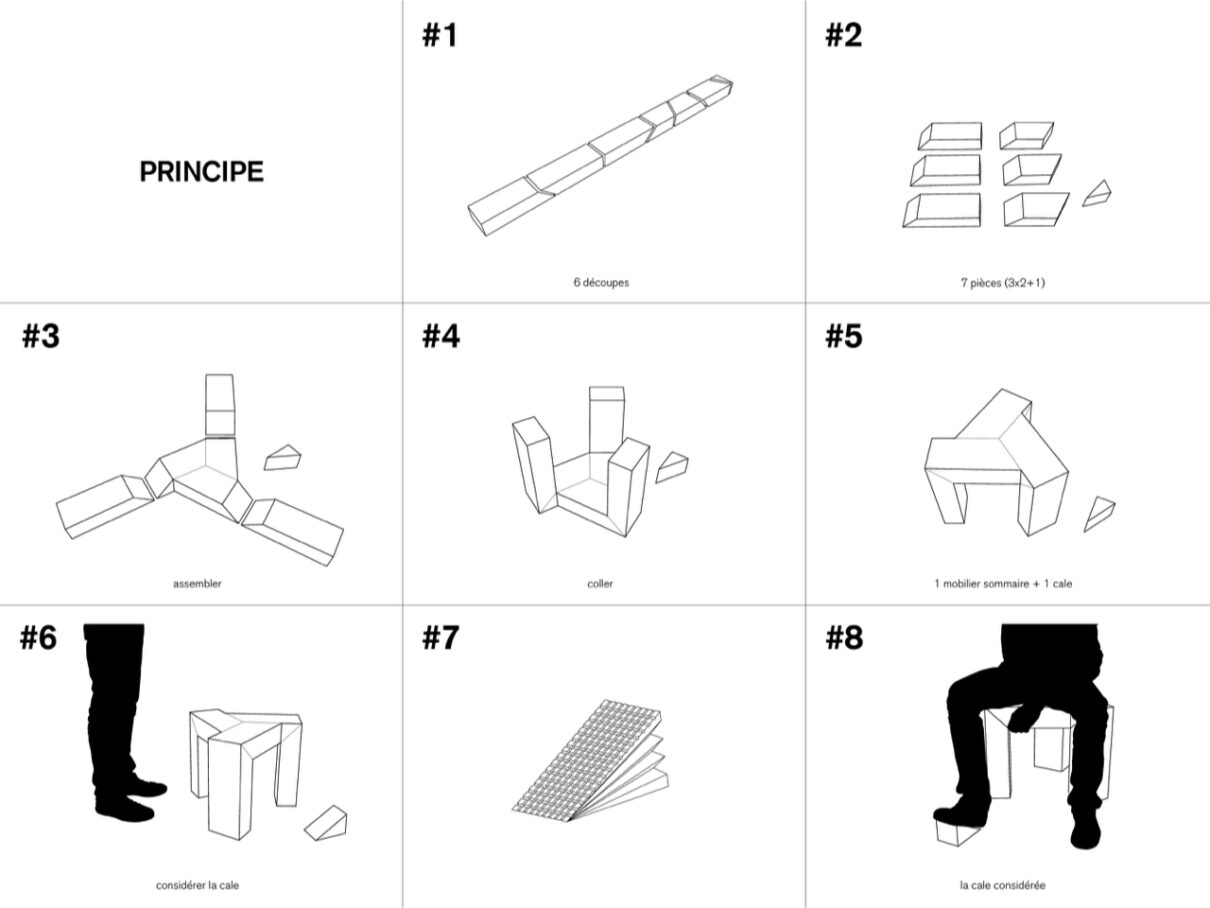 PRINCIPE

#1

6 découpes

#2

7 pièces (3x2+1)

#3

assembler

#4

coller

#5

1 mobilier sommaire + 1 cale

#6

considérer la cale

#7

#8

la cale considérée